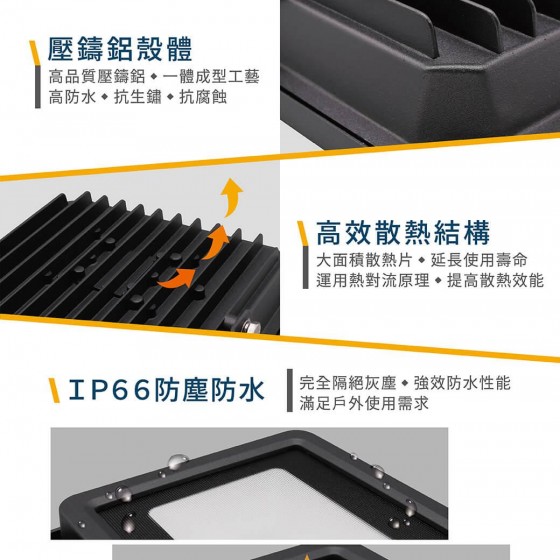 壓鑄鋁殼體

高品質壓鑄鋁 ◆ 一體成型工藝
高防水 ◆ 抗生鏽 ◆ 抗腐蝕

高效散熱結構

大面積散熱片 ◆ 延長使用壽命
運用熱對流原理 ◆ 提高散熱效能

IP66防塵防水

完全隔絕灰塵 ◆ 強效防水性能
滿足戶外使用需求