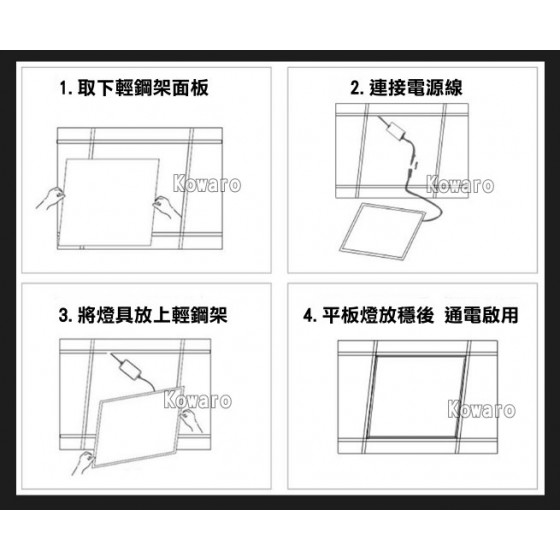 1. 取下輕鋼架面板

Kowaro

2. 連接電源線

Kowaro

3. 將燈具放上輕鋼架

Kowaro

4. 平板燈放穩後 通電啟用

Kowaro